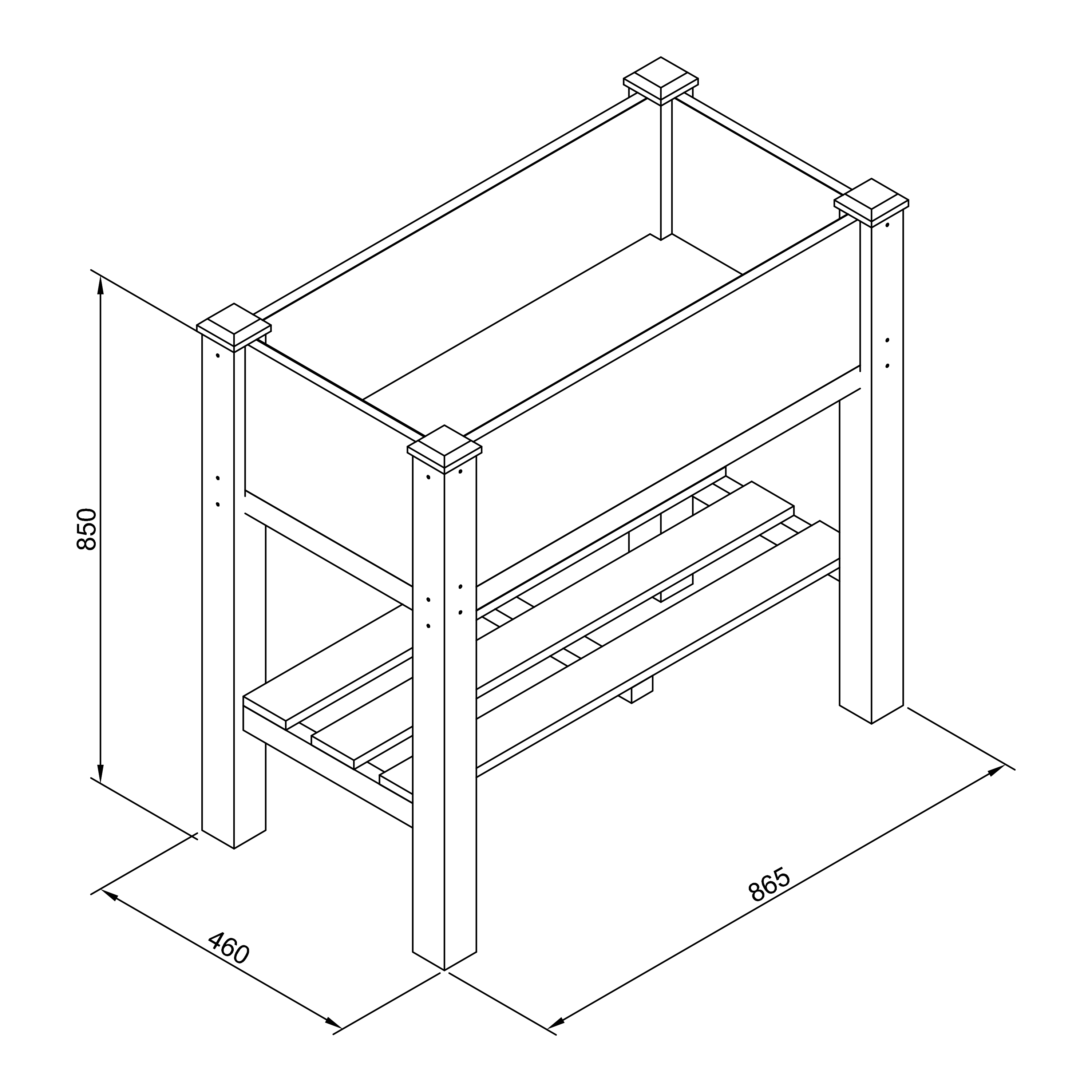 850

460

865