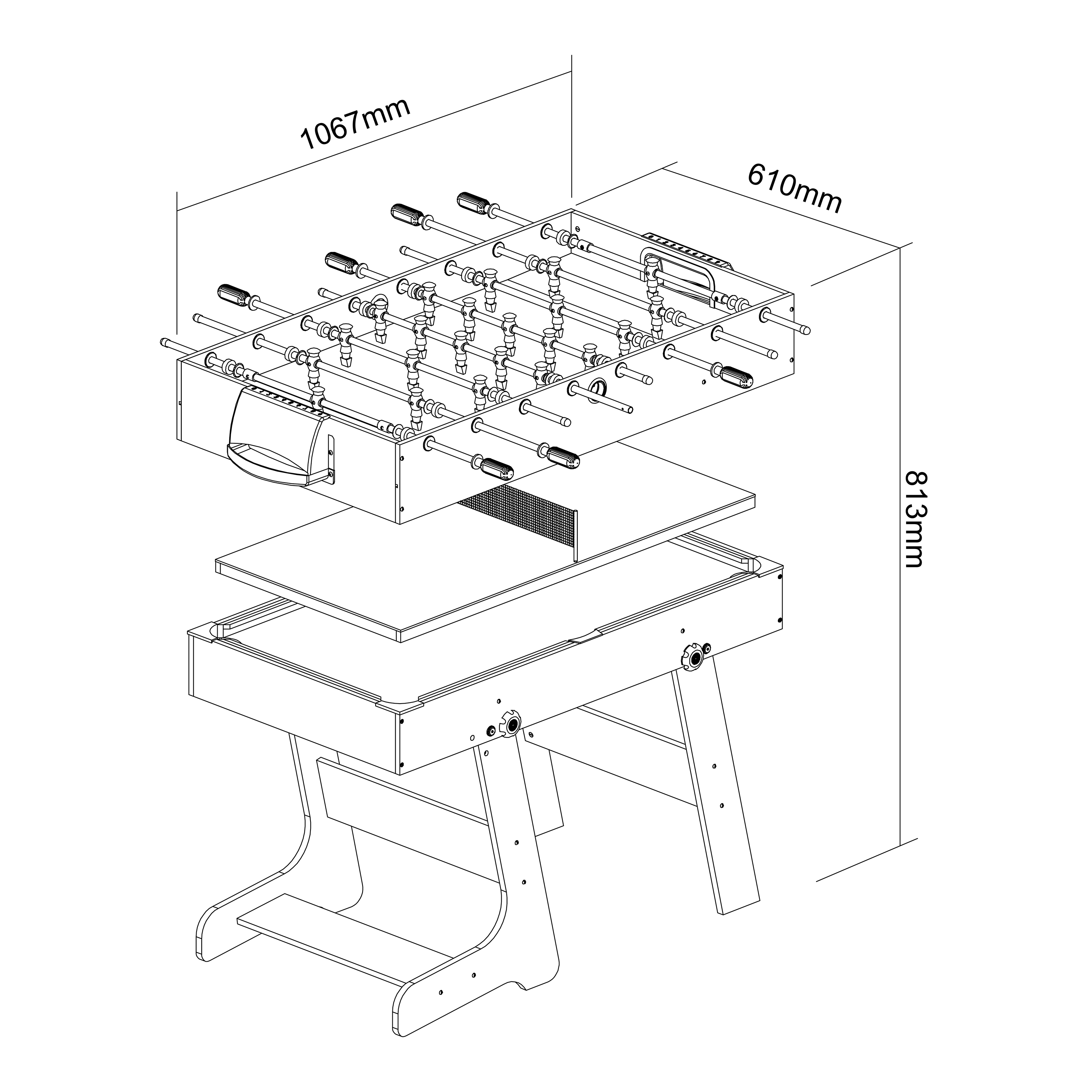 1067mm

610mm

813mm