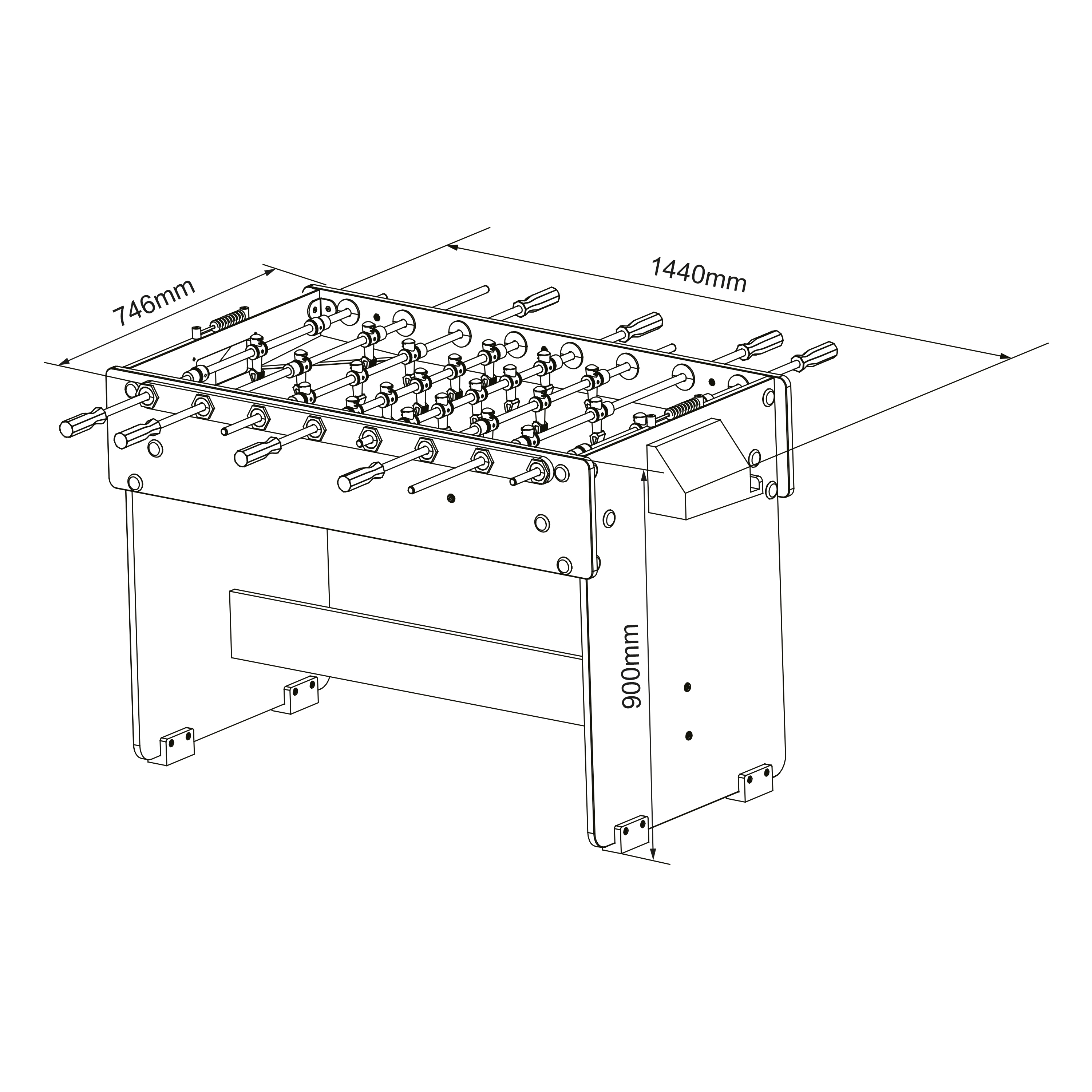 746mm

1440mm

900mm